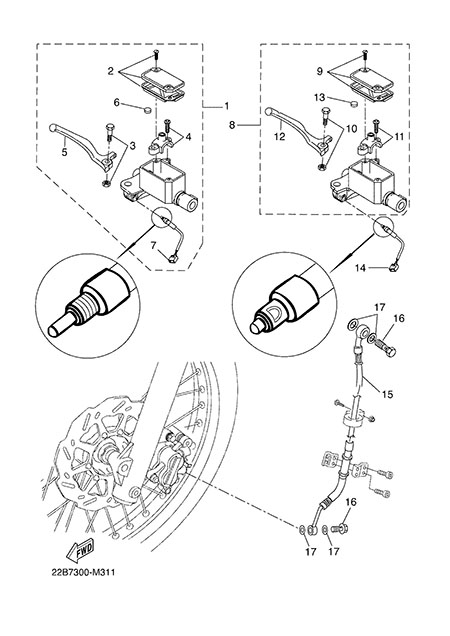 2
6
1
5
3
4
7
9
13
8
12
10
11
14
17
16
15
16
17
17
FWD
22B7300-M311